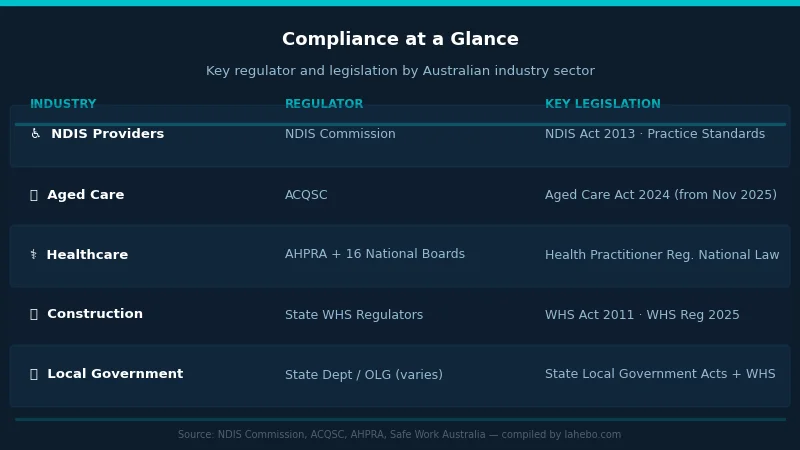 Compliance at a Glance

Key regulator and legislation by Australian industry sector

| INDUSTRY | REGULATOR | KEY LEGISLATION |
|---|---|---|
| ♿ NDIS Providers | NDIS Commission | NDIS Act 2013 · Practice Standards |
| Aged Care | ACQSC | Aged Care Act 2024 (from Nov 2025) |
| ⚕ Healthcare | AHPRA + 16 National Boards | Health Practitioner Reg. National Law |
| Construction | State WHS Regulators | WHS Act 2011 · WHS Reg 2025 |
| Local Government | State Dept / OLG (varies) | State Local Government Acts + WHS |

Source: NDIS Commission, ACQSC, AHPRA, Safe Work Australia — compiled by lahebo.com