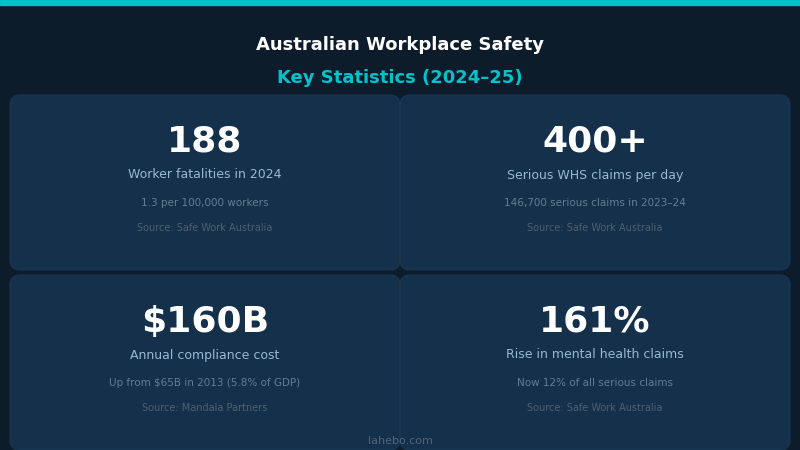 Australian Workplace Safety

Key Statistics (2024–25)

188

Worker fatalities in 2024

1.3 per 100,000 workers

Source: Safe Work Australia

400+

Serious WHS claims per day

146,700 serious claims in 2023–24

Source: Safe Work Australia

$160B

Annual compliance cost

Up from $65B in 2013 (5.8% of GDP)

Source: Mandala Partners

161%

Rise in mental health claims

Now 12% of all serious claims

Source: Safe Work Australia

lahebo.com